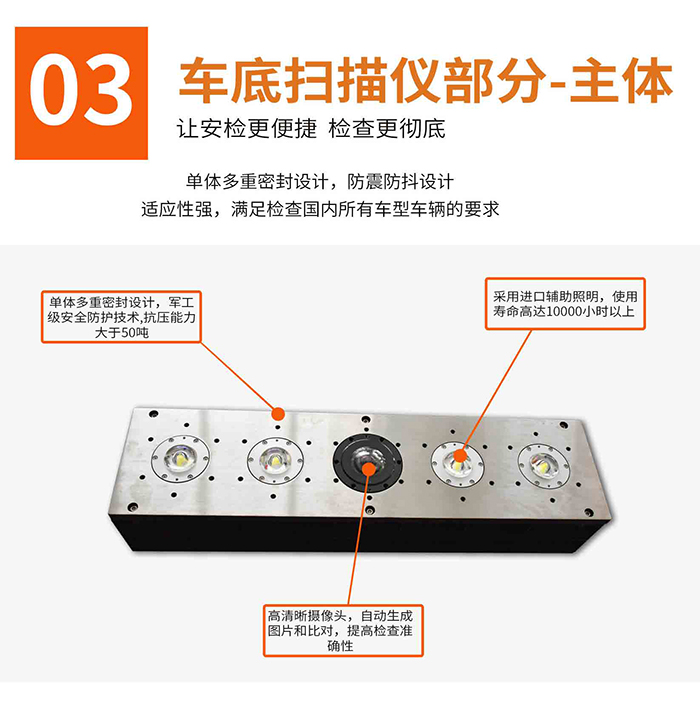 03

车底扫描仪部分-主体

让安检更便捷 检查更彻底

单体多重密封设计，防震防抖设计
适应性强，满足检查国内所有车型车辆的要求

单体多重密封设计，军工级安全防护技术,抗压能力大于50吨

采用进口辅助照明，使用寿命高达10000小时以上

高清晰摄像头，自动生成图片和比对，提高检查准确性